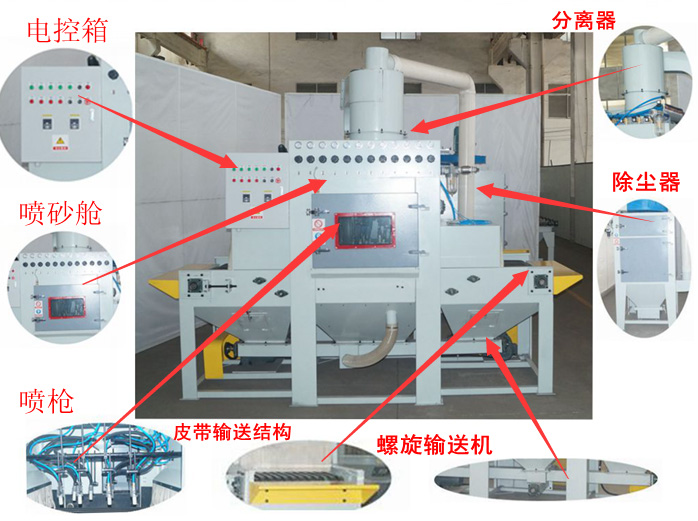 电控箱

分离器

除尘器

喷砂舱

喷枪

皮带输送结构

螺旋输送机